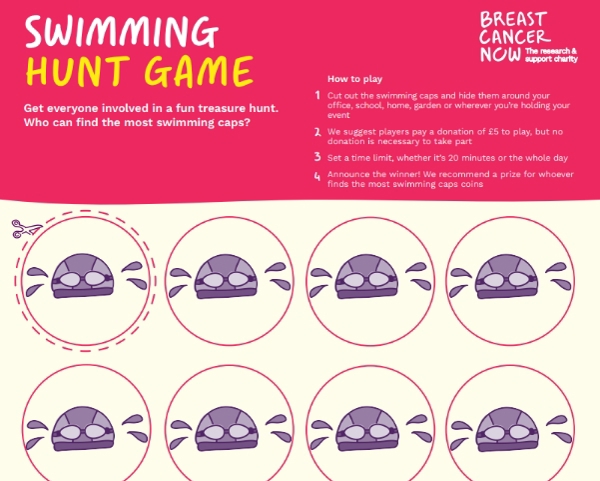 SWIMMING
HUNT GAME

Get everyone involved in a fun treasure hunt. Who can find the most swimming caps?

BREAST CANCER NOW The research & support charity

How to play

1 Cut out the swimming caps and hide them around your office, school, home, garden or wherever you're holding your event

2 We suggest players pay a donation of £5 to play, but no donation is necessary to take part

3 Set a time limit, whether it's 20 minutes or the whole day

4 Announce the winner! We recommend a prize for whoever finds the most swimming caps coins